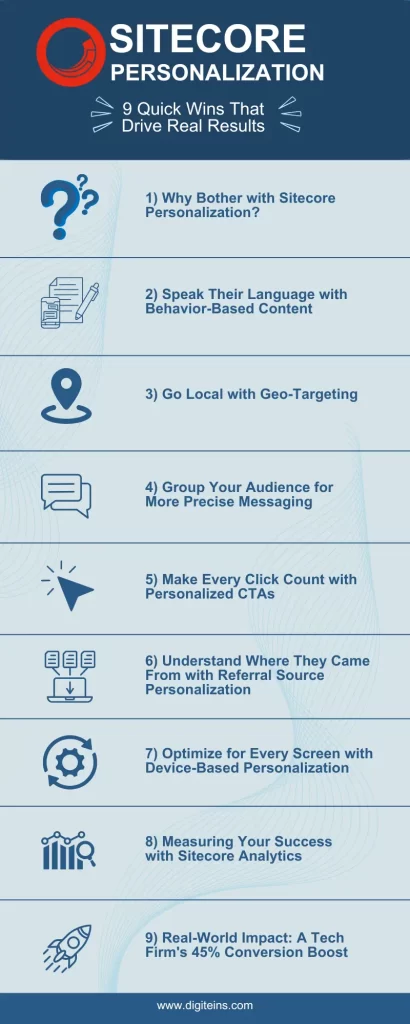 SITECORE PERSONALIZATION

9 Quick Wins That Drive Real Results

1) Why Bother with Sitecore Personalization?

2) Speak Their Language with Behavior-Based Content

3) Go Local with Geo-Targeting

4) Group Your Audience for More Precise Messaging

5) Make Every Click Count with Personalized CTAs

6) Understand Where They Came From with Referral Source Personalization

7) Optimize for Every Screen with Device-Based Personalization

8) Measuring Your Success with Sitecore Analytics

9) Real-World Impact: A Tech Firm's 45% Conversion Boost

www.digiteins.com